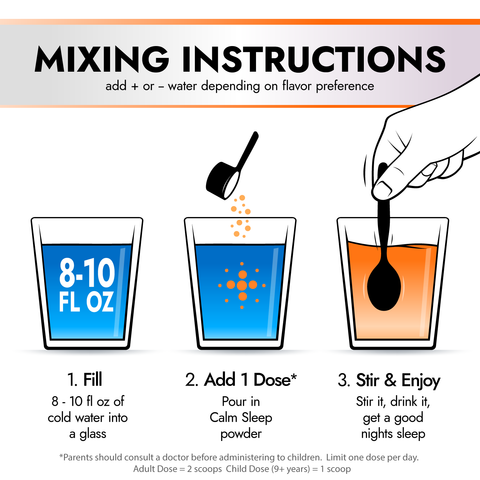 MIXING INSTRUCTIONS
add + or – water depending on flavor preference

8-10
FL OZ

1. Fill
8 - 10 fl oz of cold water into a glass

2. Add 1 Dose*
Pour in Calm Sleep powder

3. Stir & Enjoy
Stir it, drink it, get a good nights sleep

*Parents should consult a doctor before administering to children. Limit one dose per day.
Adult Dose = 2 scoops Child Dose (9+ years) = 1 scoop