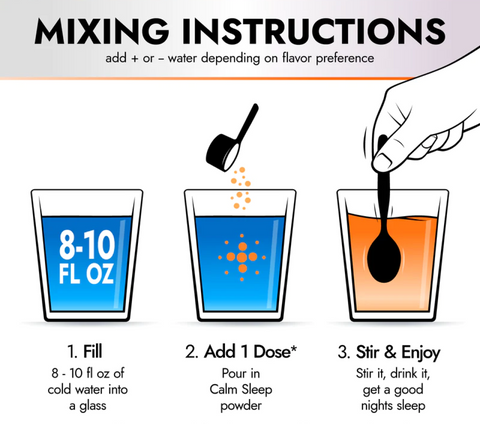 MIXING INSTRUCTIONS

add + or – water depending on flavor preference

8-10 FL OZ

1. Fill

8 - 10 fl oz of cold water into a glass

2. Add 1 Dose*

Pour in Calm Sleep powder

3. Stir & Enjoy

Stir it, drink it, get a good nights sleep