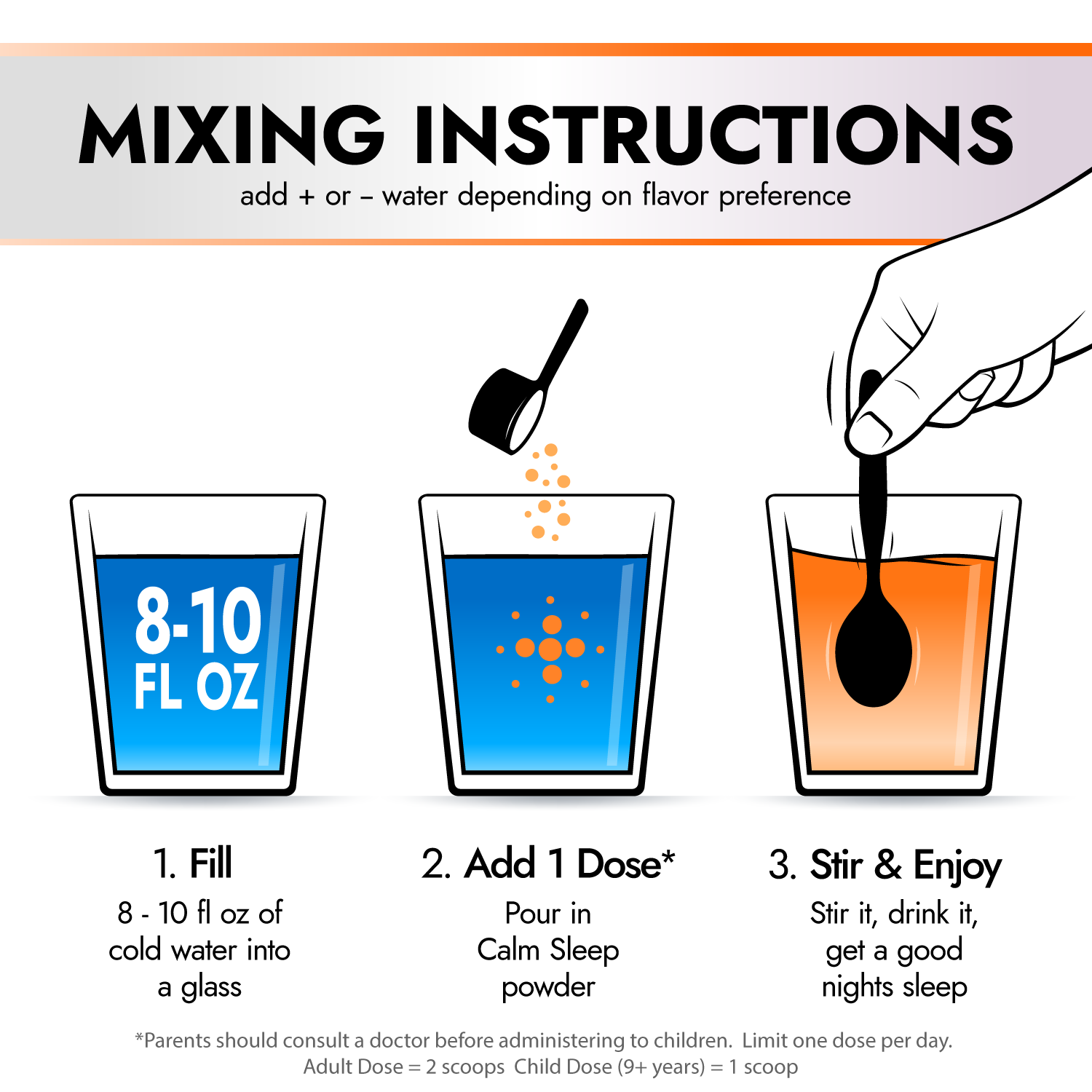 MIXING INSTRUCTIONS
add + or – water depending on flavor preference

8-10 FL OZ

1. Fill
8 - 10 fl oz of cold water into a glass

2. Add 1 Dose*
Pour in Calm Sleep powder

3. Stir & Enjoy
Stir it, drink it, get a good nights sleep

*Parents should consult a doctor before administering to children. Limit one dose per day.
Adult Dose = 2 scoops Child Dose (9+ years) = 1 scoop