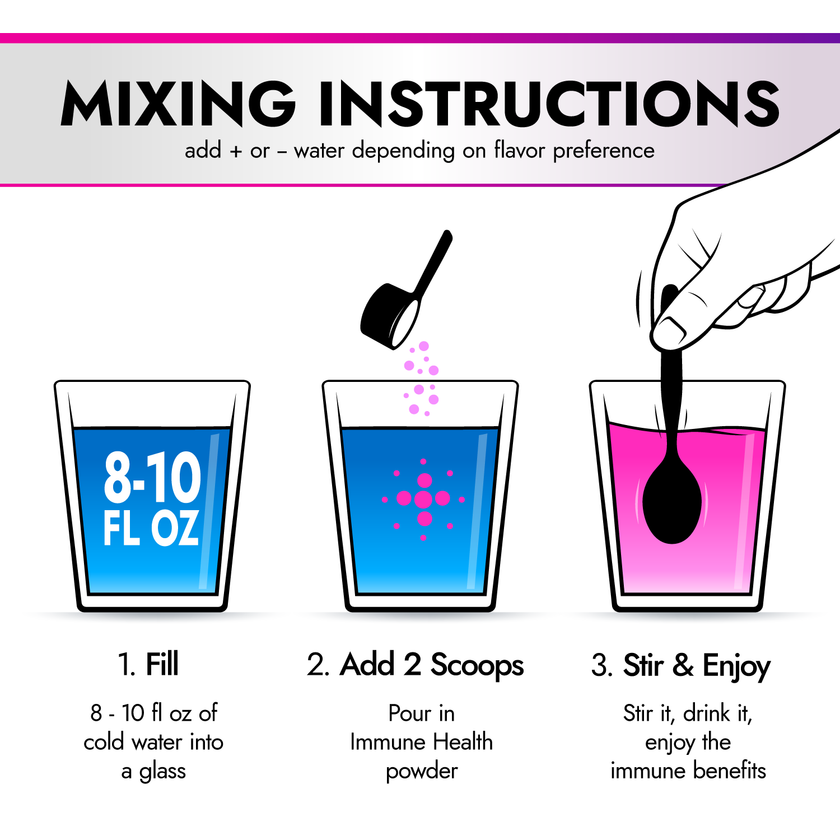 MIXING INSTRUCTIONS
add + or – water depending on flavor preference

8-10 FL OZ

1. Fill
8 - 10 fl oz of cold water into a glass

2. Add 2 Scoops
Pour in Immune Health powder

3. Stir & Enjoy
Stir it, drink it, enjoy the immune benefits